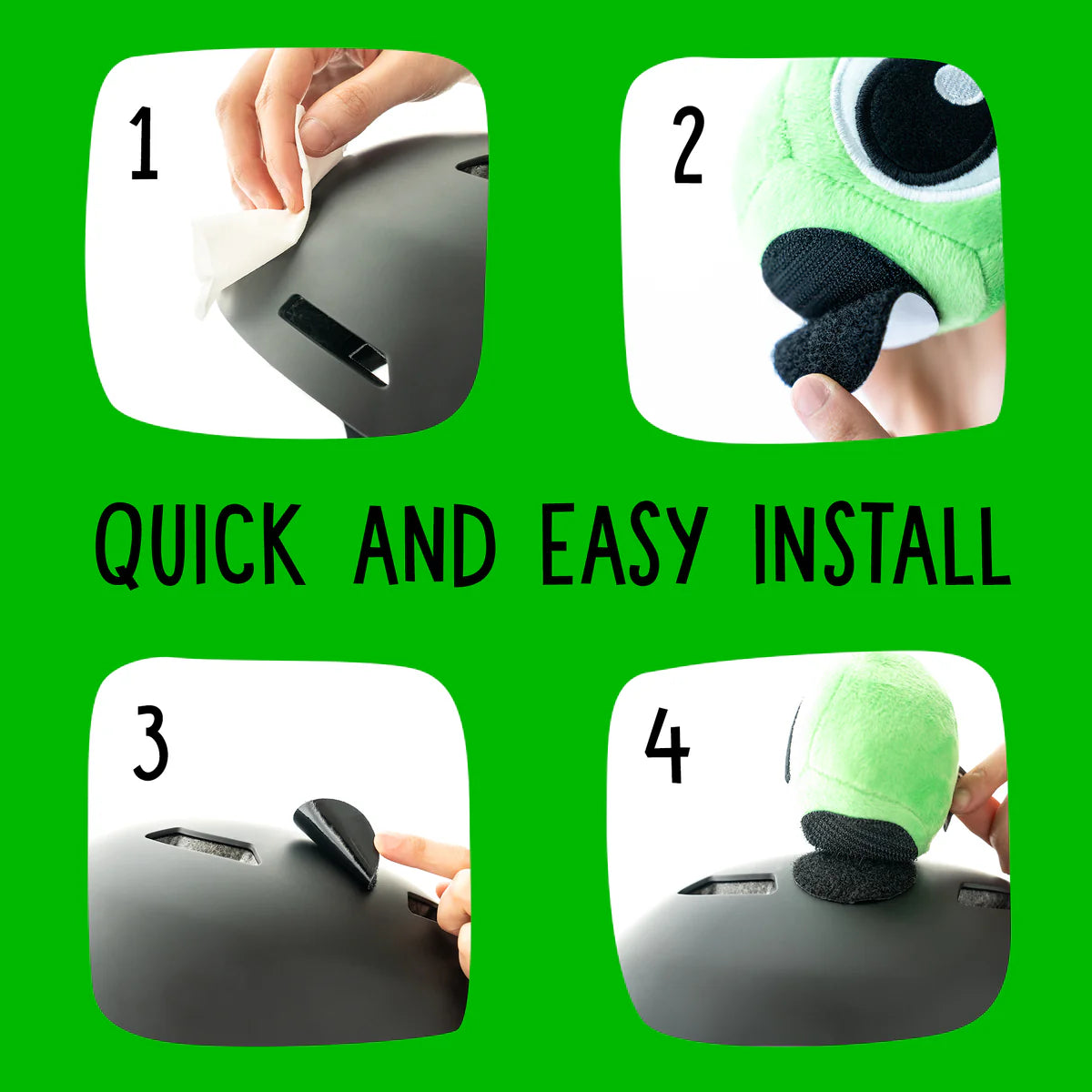 1

2

QUICK AND EASY INSTALL

3

4