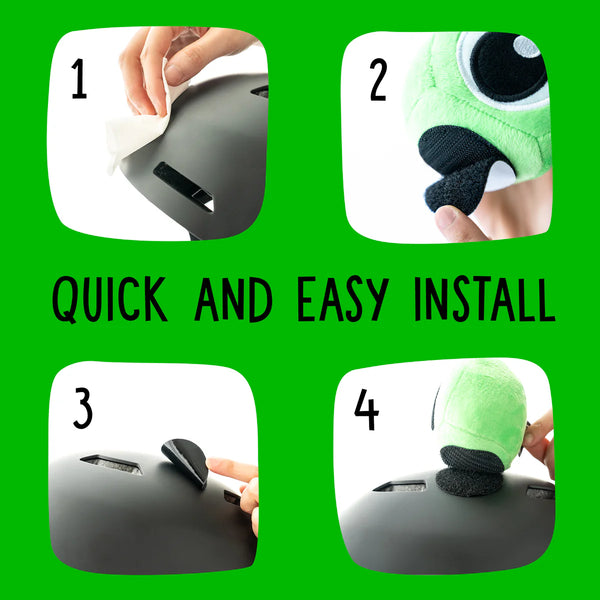 1

2

QUICK AND EASY INSTALL

3

4