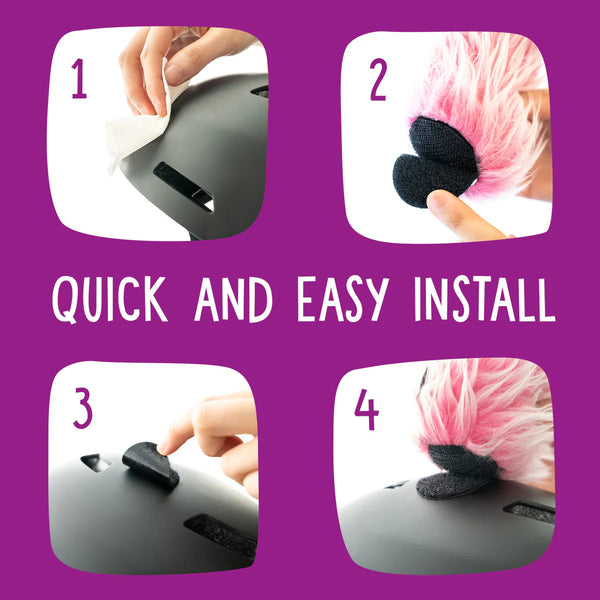 1

2

QUICK AND EASY INSTALL

3

4