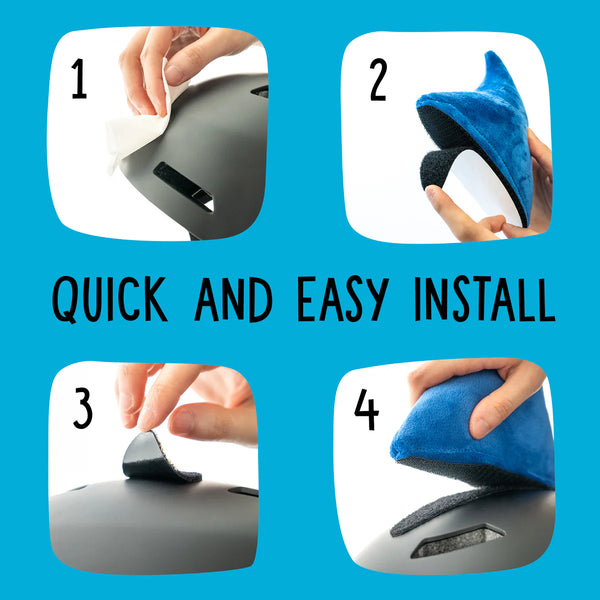 1

2

QUICK AND EASY INSTALL

3

4